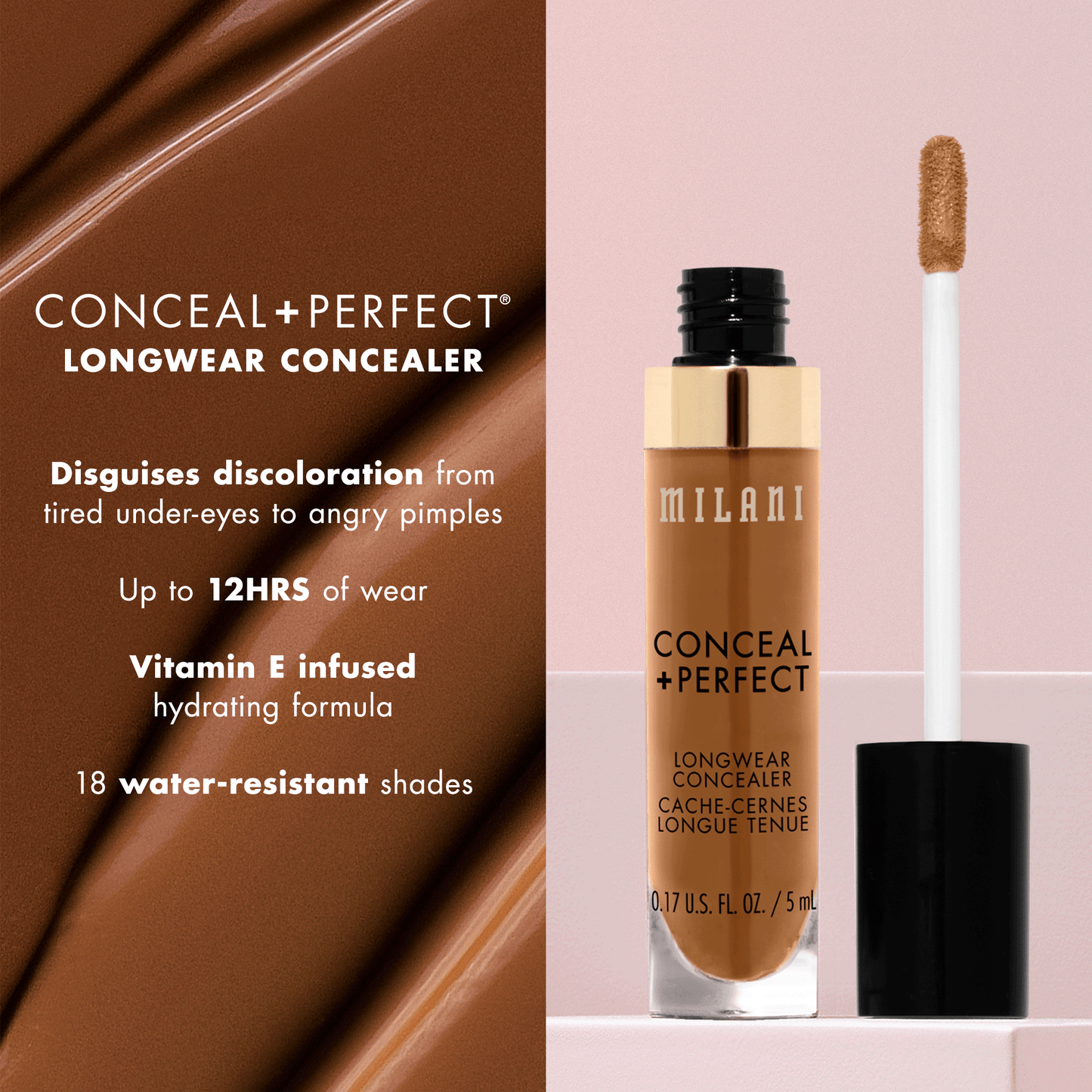 CONCEAL+PERFECT®
LONGWEAR CONCEALER

Disguises discoloration from tired under-eyes to angry pimples

Up to 12HRS of wear

Vitamin E infused hydrating formula

18 water-resistant shades

MILANI

CONCEAL +PERFECT

LONGWEAR CONCEALER
CACHE-CERNES LONGUE TENUE

0.17 U.S. FL. OZ. / 5 mL