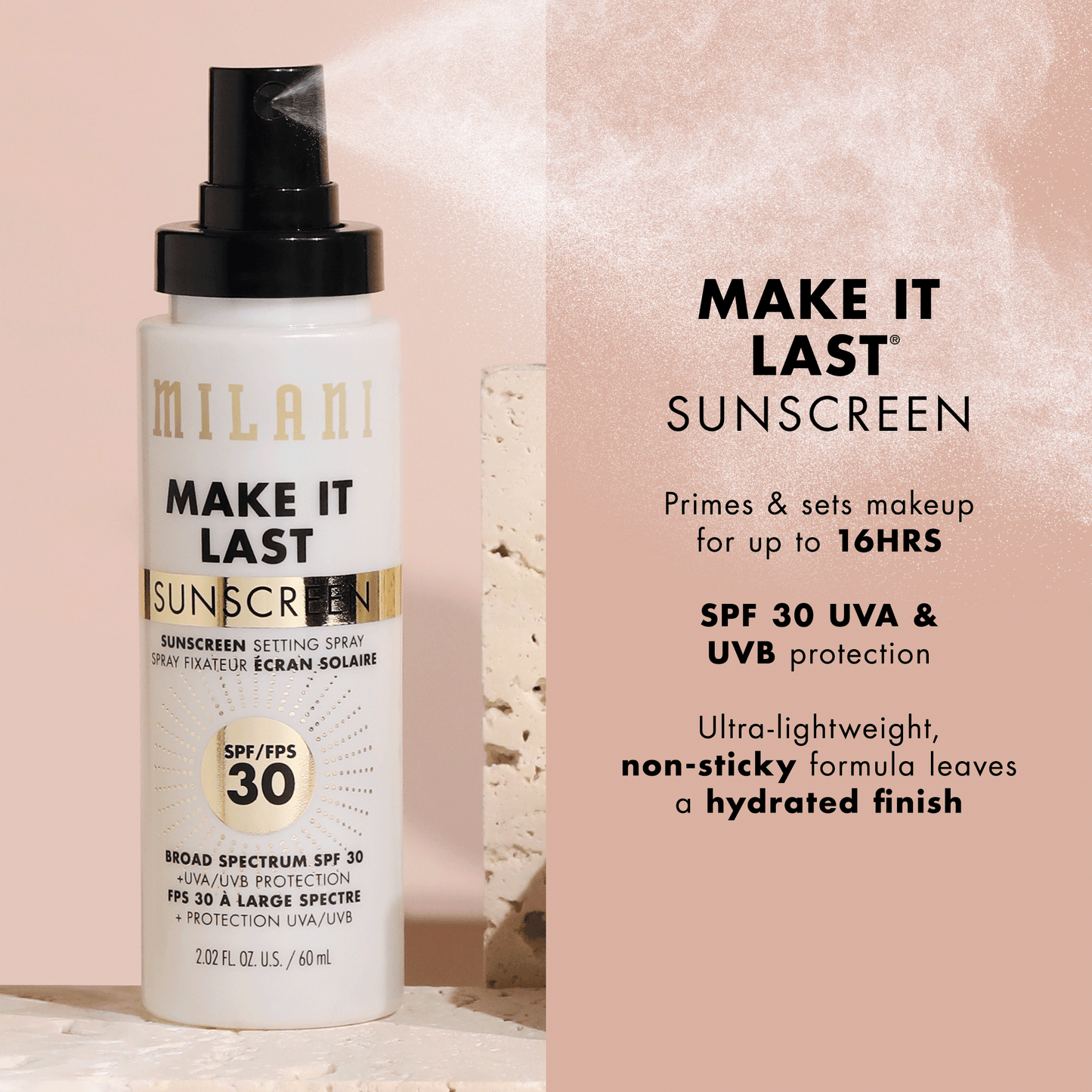 MILANI

MAKE IT LAST

SUNSCREEN

SUNSCREEN SETTING SPRAY
SPRAY FIXATEUR ÉCRAN SOLAIRE

SPF/FPS
30

BROAD SPECTRUM SPF 30
+UVA/UVB PROTECTION
FPS 30 À LARGE SPECTRE
+ PROTECTION UVA/UVB

2.02 FL. OZ. U.S. / 60 mL

MAKE IT LAST®
SUNSCREEN

Primes & sets makeup for up to 16HRS

SPF 30 UVA & UVB protection

Ultra-lightweight, non-sticky formula leaves a hydrated finish