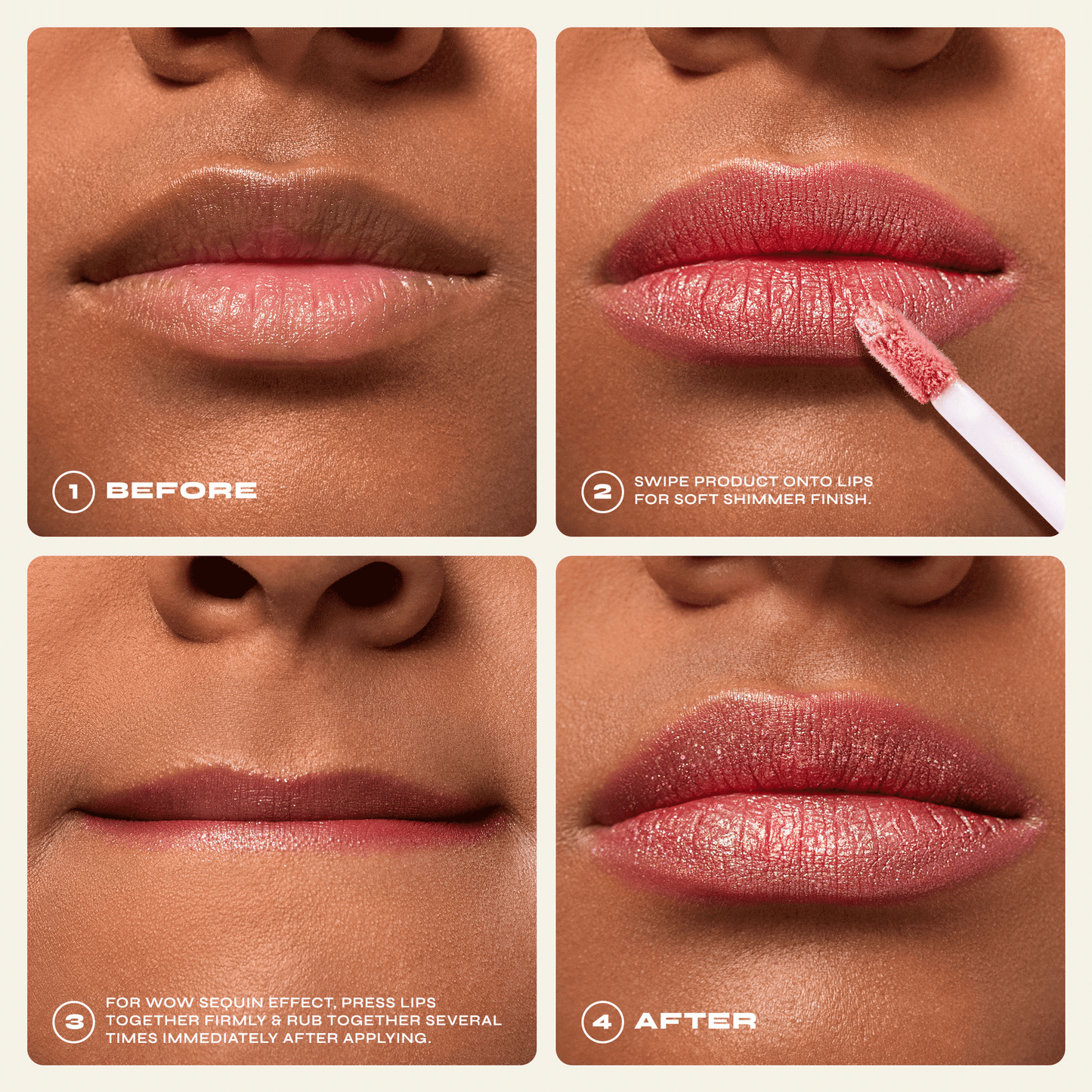 1 BEFORE

2 SWIPE PRODUCT ONTO LIPS FOR SOFT SHIMMER FINISH.

3 FOR WOW SEQUIN EFFECT, PRESS LIPS TOGETHER FIRMLY & RUB TOGETHER SEVERAL TIMES IMMEDIATELY AFTER APPLYING.

4 AFTER