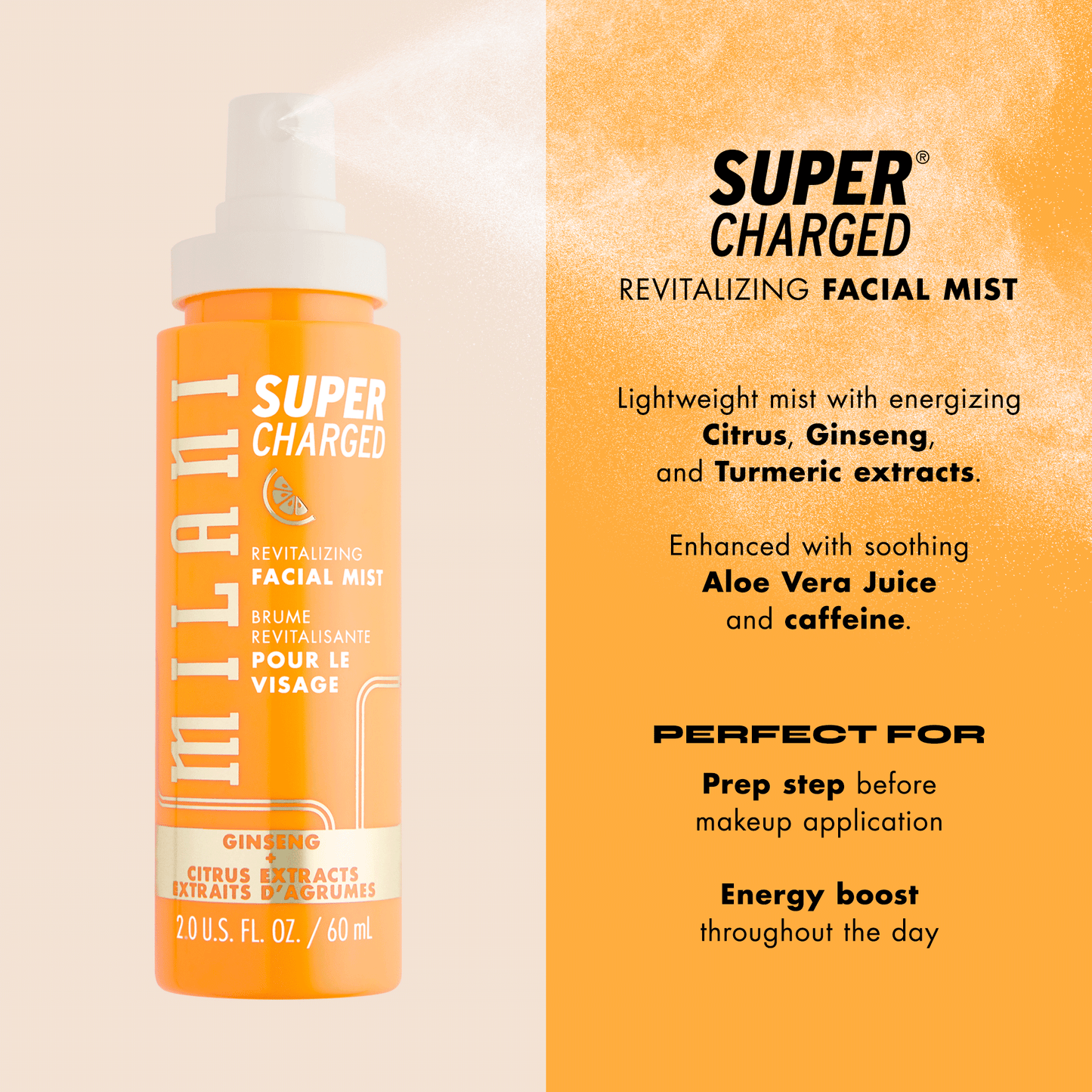 MILANI

SUPER CHARGED

REVITALIZING FACIAL MIST

BRUME REVITALISANTE POUR LE VISAGE

GINSENG + CITRUS EXTRACTS EXTRAITS D'AGRUMES

2.0 U.S. FL. OZ. / 60 mL

SUPER® CHARGED

REVITALIZING FACIAL MIST

Lightweight mist with energizing Citrus, Ginseng, and Turmeric extracts.

Enhanced with soothing Aloe Vera Juice and caffeine.

PERFECT FOR

Prep step before makeup application

Energy boost throughout the day