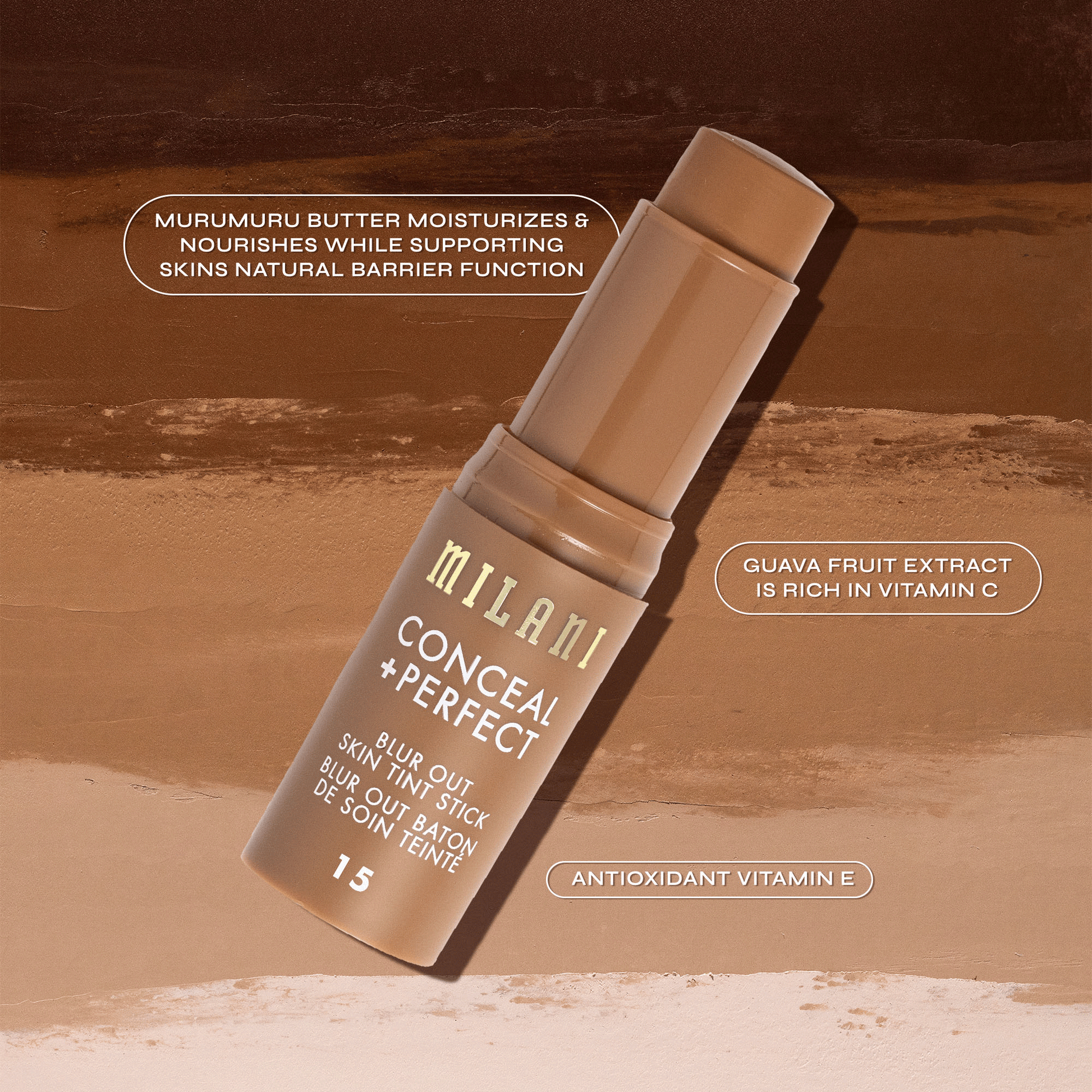 MURUMURU BUTTER MOISTURIZES & NOURISHES WHILE SUPPORTING SKINS NATURAL BARRIER FUNCTION

MILANI

CONCEAL +PERFECT

BLUR OUT SKIN TINT STICK

BLUR OUT BATON DE SOIN TEINTÉ

15

GUAVA FRUIT EXTRACT IS RICH IN VITAMIN C

ANTIOXIDANT VITAMIN E