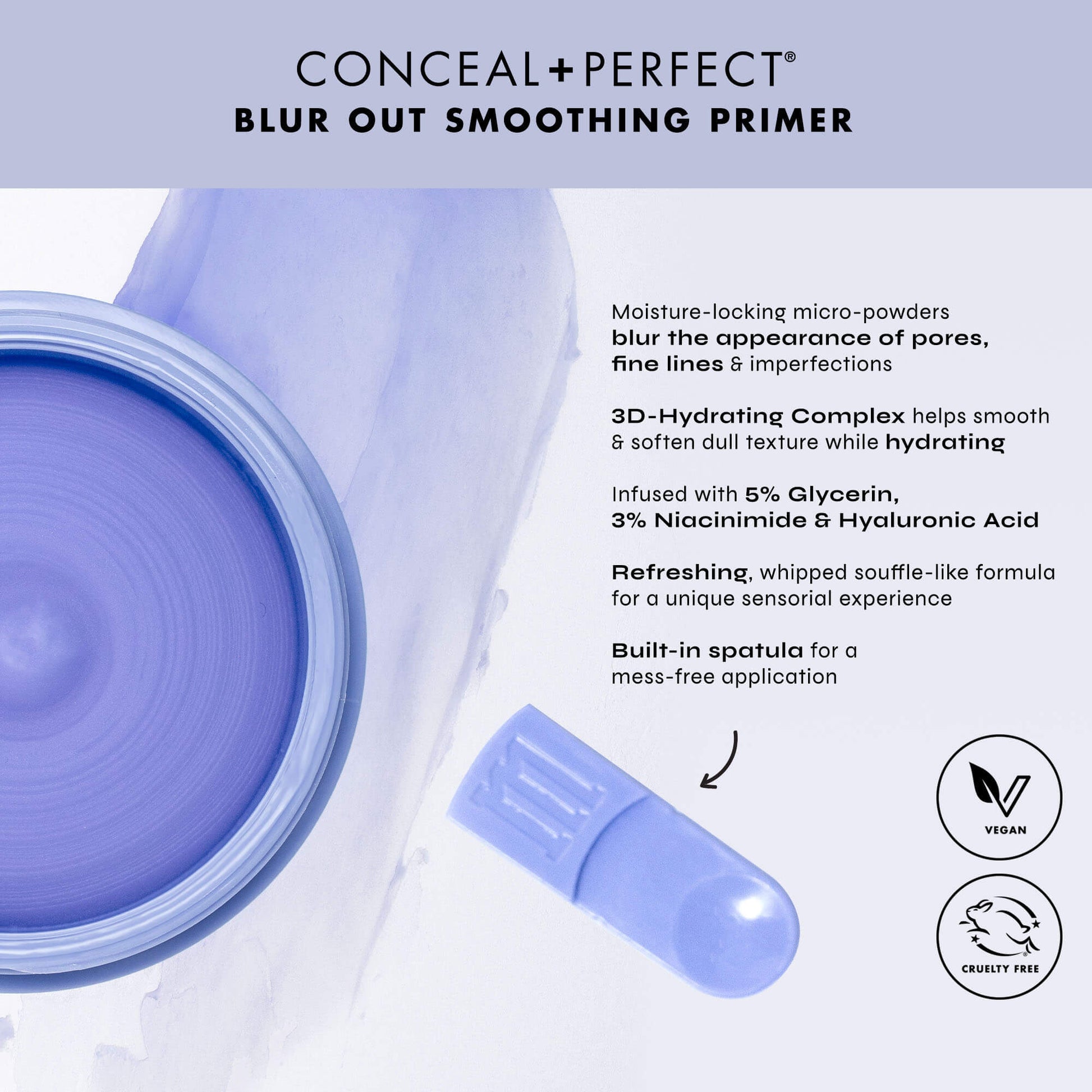 CONCEAL+PERFECT®
BLUR OUT SMOOTHING PRIMER

Moisture-locking micro-powders blur the appearance of pores, fine lines & imperfections

3D-Hydrating Complex helps smooth & soften dull texture while hydrating

Infused with 5% Glycerin, 3% Niacinimide & Hyaluronic Acid

Refreshing, whipped souffle-like formula for a unique sensorial experience

Built-in spatula for a mess-free application

VEGAN

CRUELTY FREE