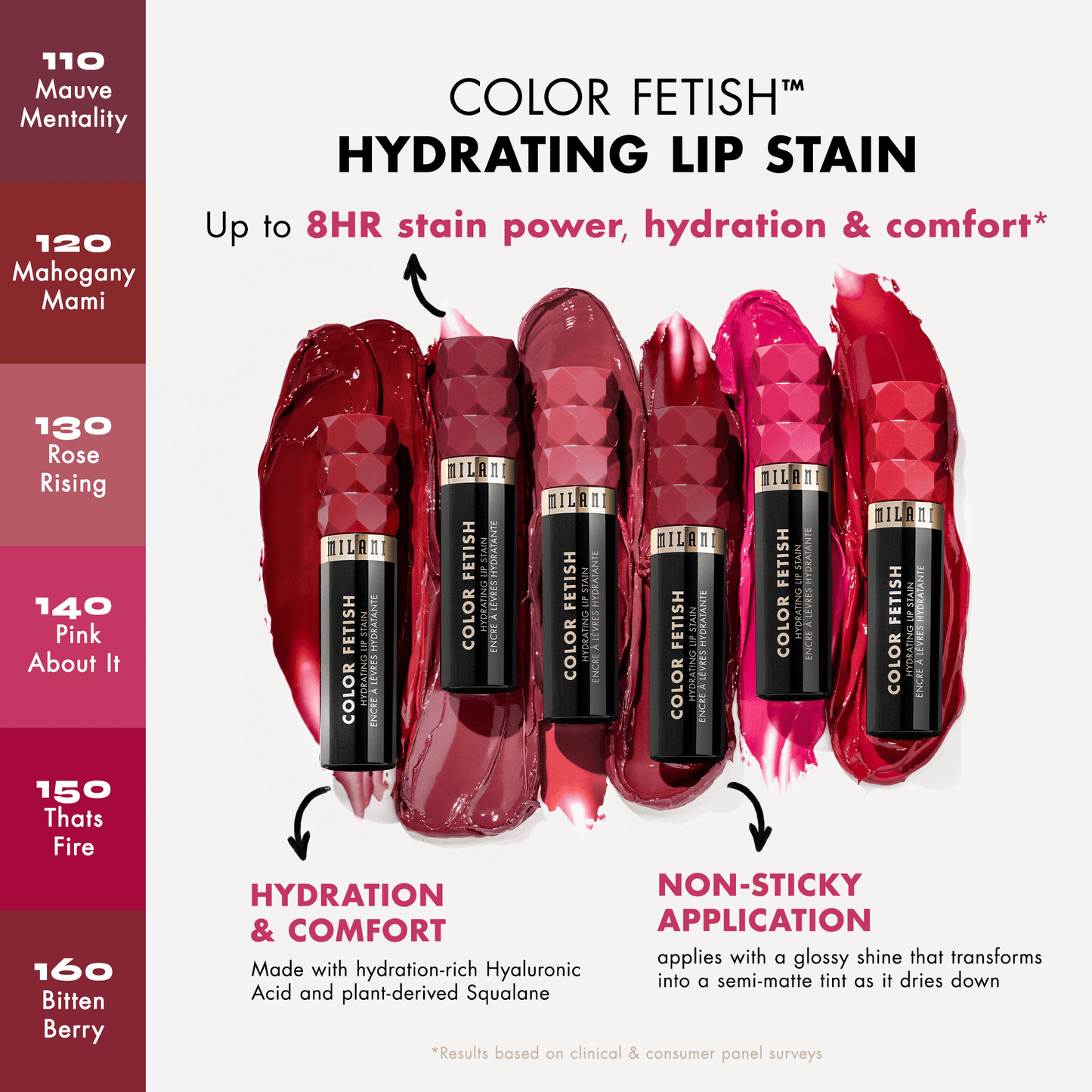 110
Mauve
Mentality

120
Mahogany
Mami

130
Rose
Rising

140
Pink
About It

150
Thats
Fire

160
Bitten
Berry

COLOR FETISH™
HYDRATING LIP STAIN

Up to 8HR stain power, hydration & comfort*

MILANI
COLOR FETISH
HYDRATING LIP STAIN
ENCRE À LÈVRES HYDRATANTE

MILANI
COLOR FETISH
HYDRATING LIP STAIN
ENCRE À LÈVRES HYDRATANTE

MILANI
COLOR FETISH
HYDRATING LIP STAIN
ENCRE À LÈVRES HYDRATANTE

MILANI
COLOR FETISH
HYDRATING LIP STAIN
ENCRE À LÈVRES HYDRATANTE

MILANI
COLOR FETISH
HYDRATING LIP STAIN
ENCRE À LÈVRES HYDRATANTE

MILANI
COLOR FETISH
HYDRATING LIP STAIN
ENCRE À LÈVRES HYDRATANTE

HYDRATION & COMFORT

Made with hydration-rich Hyaluronic Acid and plant-derived Squalane

NON-STICKY APPLICATION

applies with a glossy shine that transforms into a semi-matte tint as it dries down

*Results based on clinical & consumer panel surveys