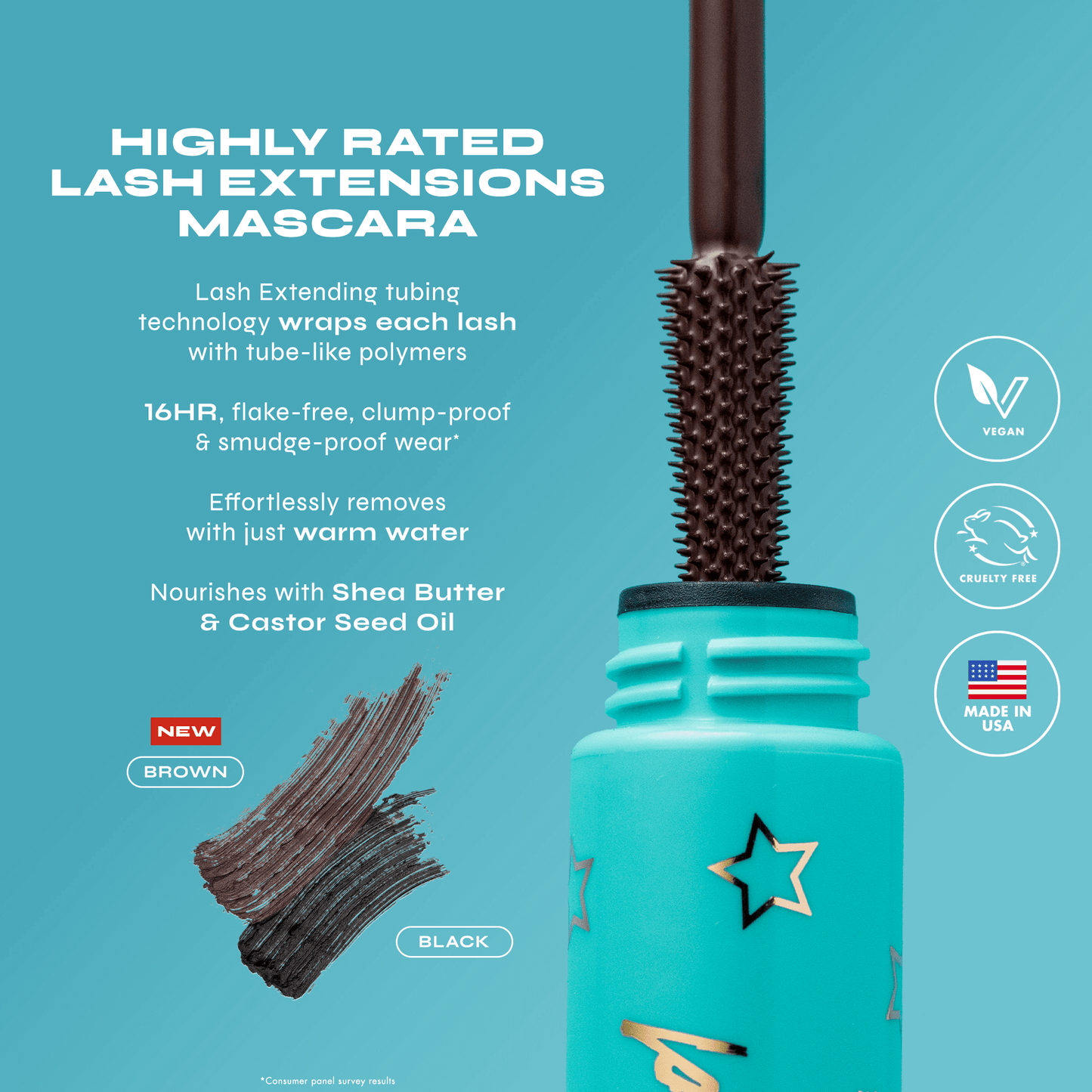 HIGHLY RATED LASH EXTENSIONS MASCARA

Lash Extending tubing technology wraps each lash with tube-like polymers

16HR, flake-free, clump-proof & smudge-proof wear*

Effortlessly removes with just warm water

Nourishes with Shea Butter & Castor Seed Oil

NEW

BROWN

BLACK

VEGAN

CRUELTY FREE

MADE IN USA

*Consumer panel survey results