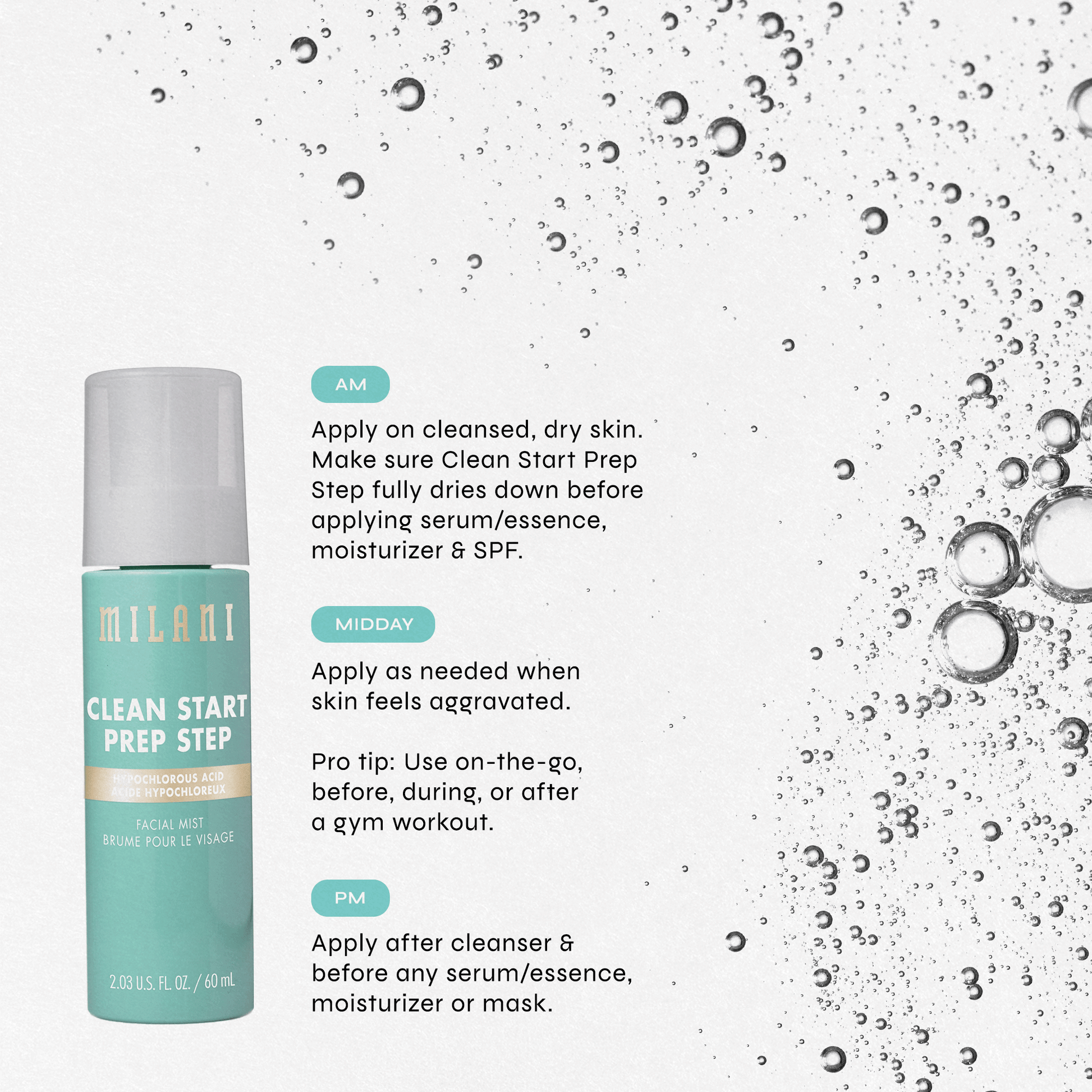 MILANI

CLEAN START PREP STEP

HYPOCHLOROUS ACID
ACIDE HYPOCHLOREUX

FACIAL MIST
BRUME POUR LE VISAGE

2.03 U.S. FL. OZ. / 60 mL

AM

Apply on cleansed, dry skin. Make sure Clean Start Prep Step fully dries down before applying serum/essence, moisturizer & SPF.

MIDDAY

Apply as needed when skin feels aggravated.

Pro tip: Use on-the-go, before, during, or after a gym workout.

PM

Apply after cleanser & before any serum/essence, moisturizer or mask.