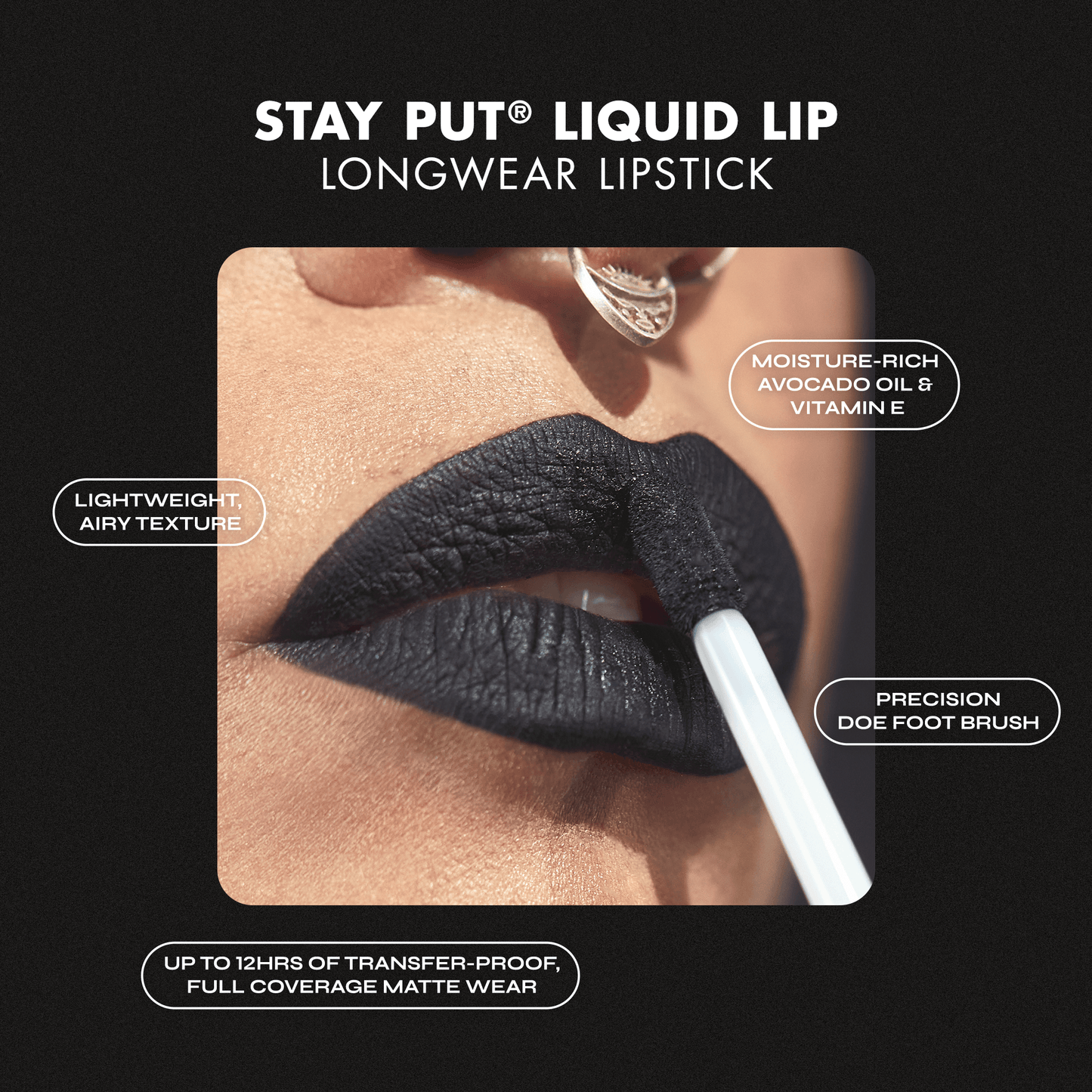 STAY PUT® LIQUID LIP
LONGWEAR LIPSTICK

MOISTURE-RICH AVOCADO OIL & VITAMIN E

LIGHTWEIGHT, AIRY TEXTURE

PRECISION DOE FOOT BRUSH

UP TO 12HRS OF TRANSFER-PROOF, FULL COVERAGE MATTE WEAR