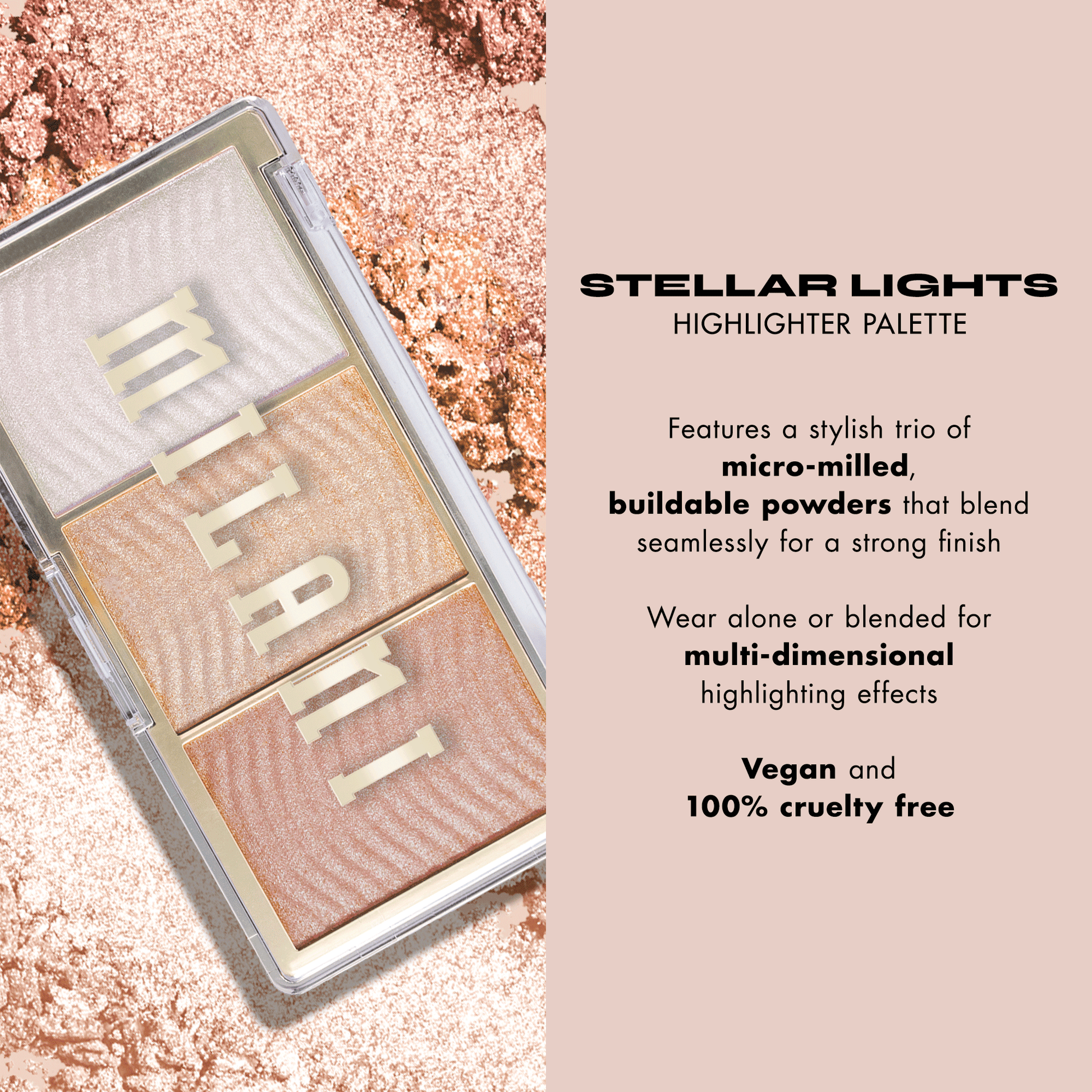 MILANI

STELLAR LIGHTS
HIGHLIGHTER PALETTE

Features a stylish trio of micro-milled, buildable powders that blend seamlessly for a strong finish

Wear alone or blended for multi-dimensional highlighting effects

Vegan and 100% cruelty free