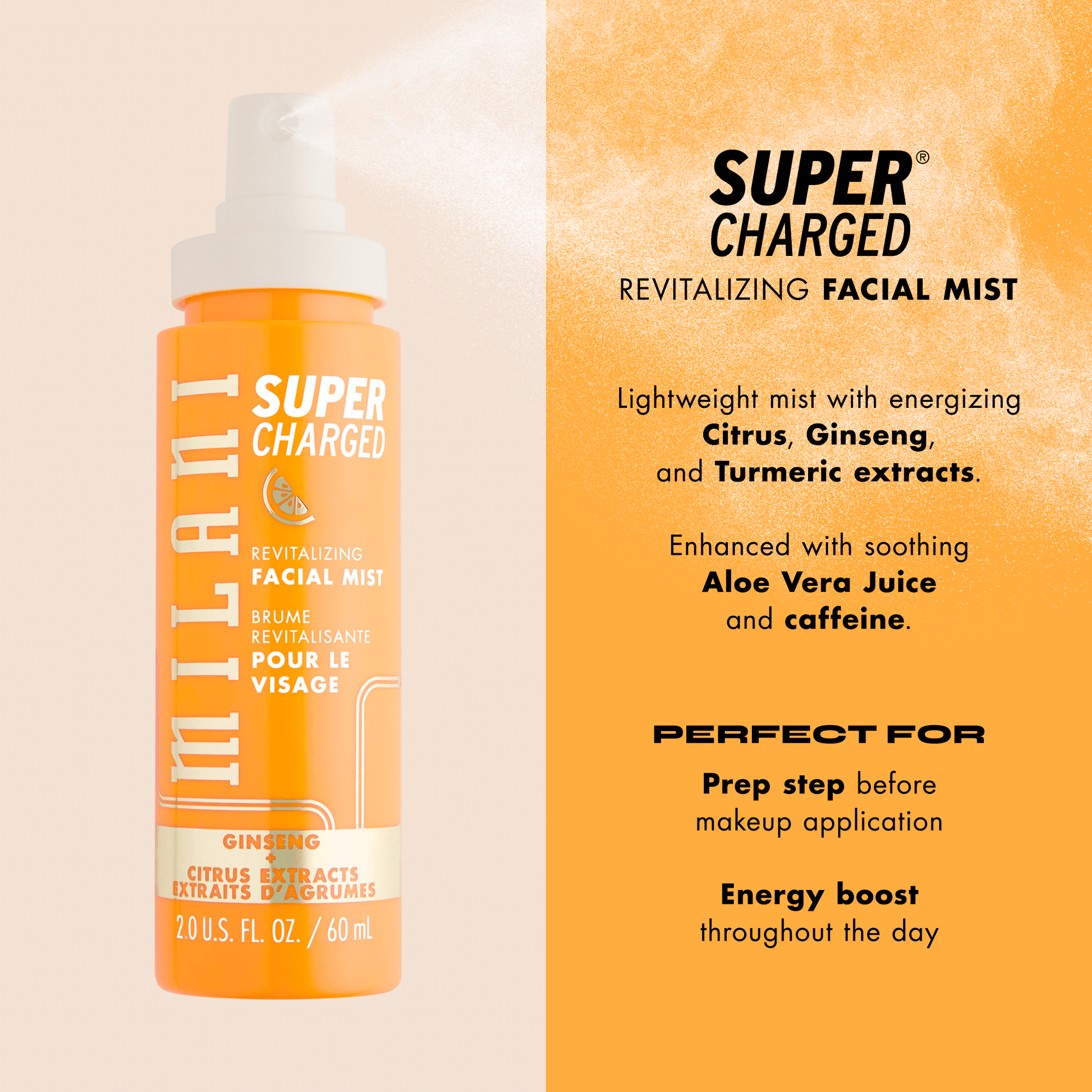 MILANI

SUPER CHARGED

REVITALIZING FACIAL MIST

BRUME REVITALISANTE POUR LE VISAGE

GINSENG + CITRUS EXTRACTS EXTRAITS D'AGRUMES

2.0 U.S. FL. OZ. / 60 mL

SUPER® CHARGED

REVITALIZING FACIAL MIST

Lightweight mist with energizing Citrus, Ginseng, and Turmeric extracts.

Enhanced with soothing Aloe Vera Juice and caffeine.

PERFECT FOR

Prep step before makeup application

Energy boost throughout the day