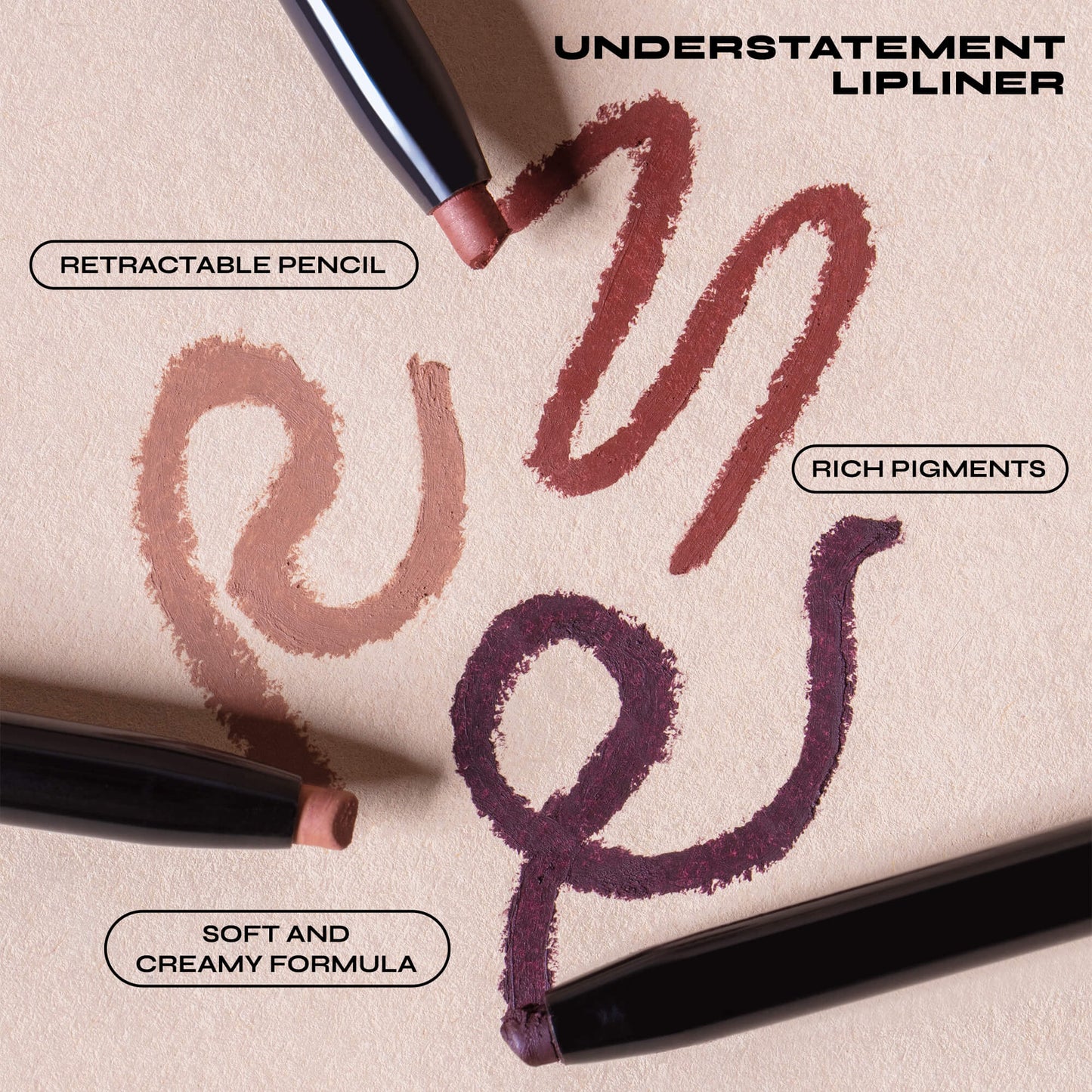 UNDERSTATEMENT LIPLINER

RETRACTABLE PENCIL

RICH PIGMENTS

SOFT AND CREAMY FORMULA